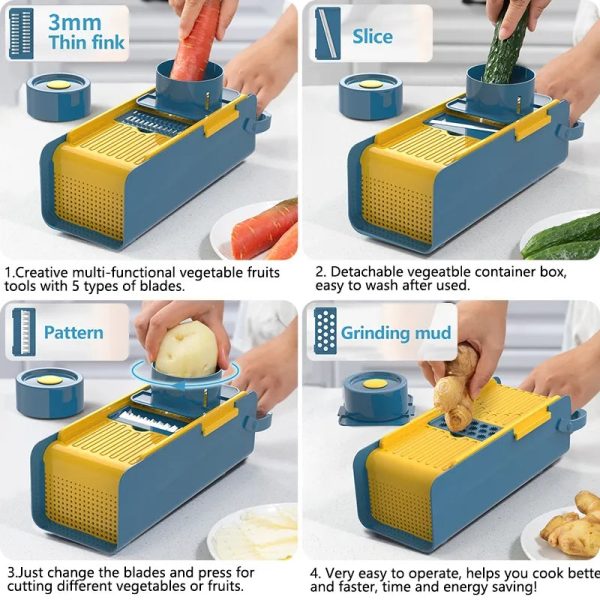 3mm
Thin fink

1.Creative multi-functional vegetable fruits tools with 5 types of blades.

Slice

2. Detachable vegeatble container box, easy to wash after used.

Pattern

3.Just change the blades and press for cutting different vegetables or fruits.

Grinding mud

4. Very easy to operate, helps you cook bette and faster, time and energy saving!